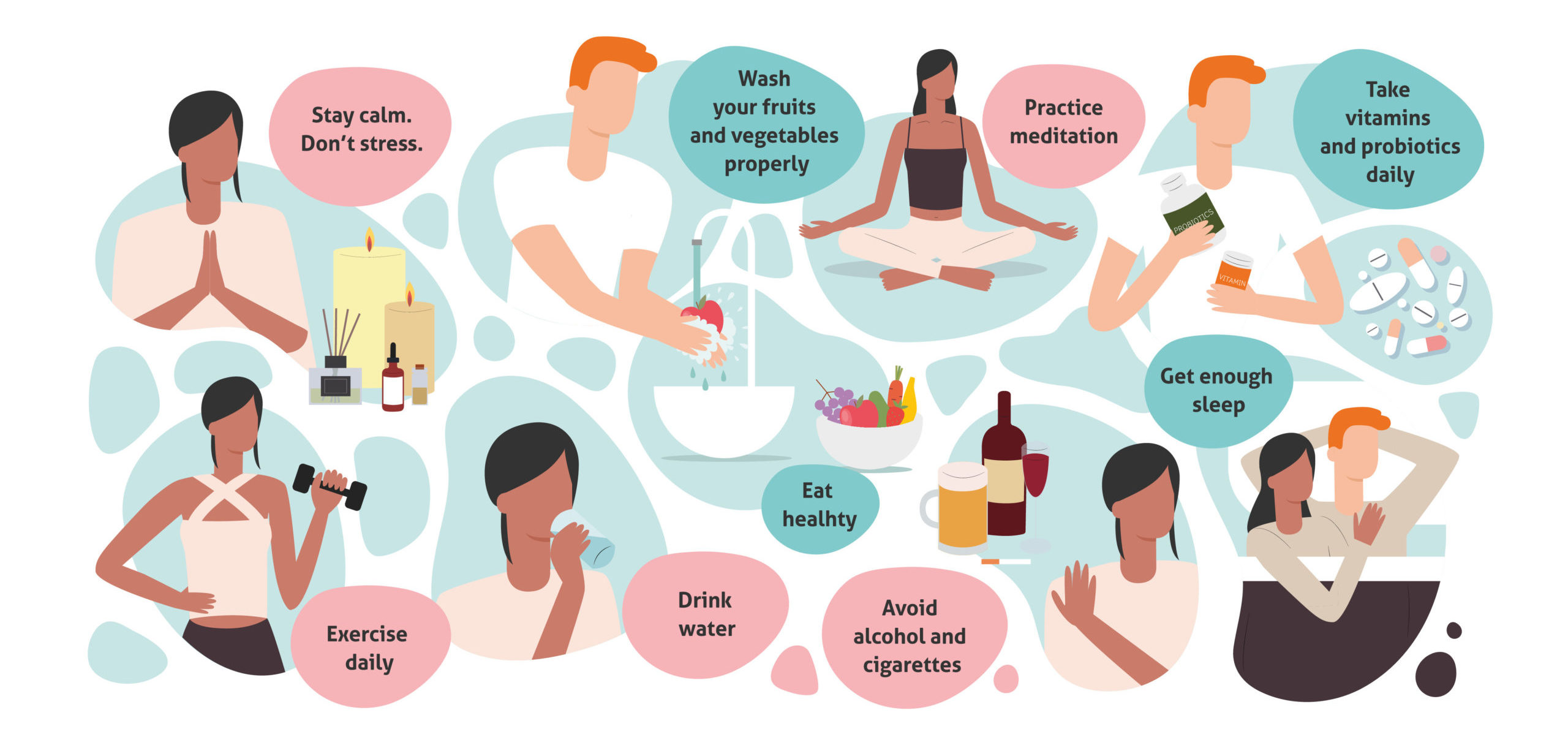 Stay calm. Don't stress.

Wash your fruits and vegetables properly

Practice meditation

Take vitamins and probiotics daily

PROBIOTICS

VITAMIN

Get enough sleep

Eat healhty

Exercise daily

Drink water

Avoid alcohol and cigarettes